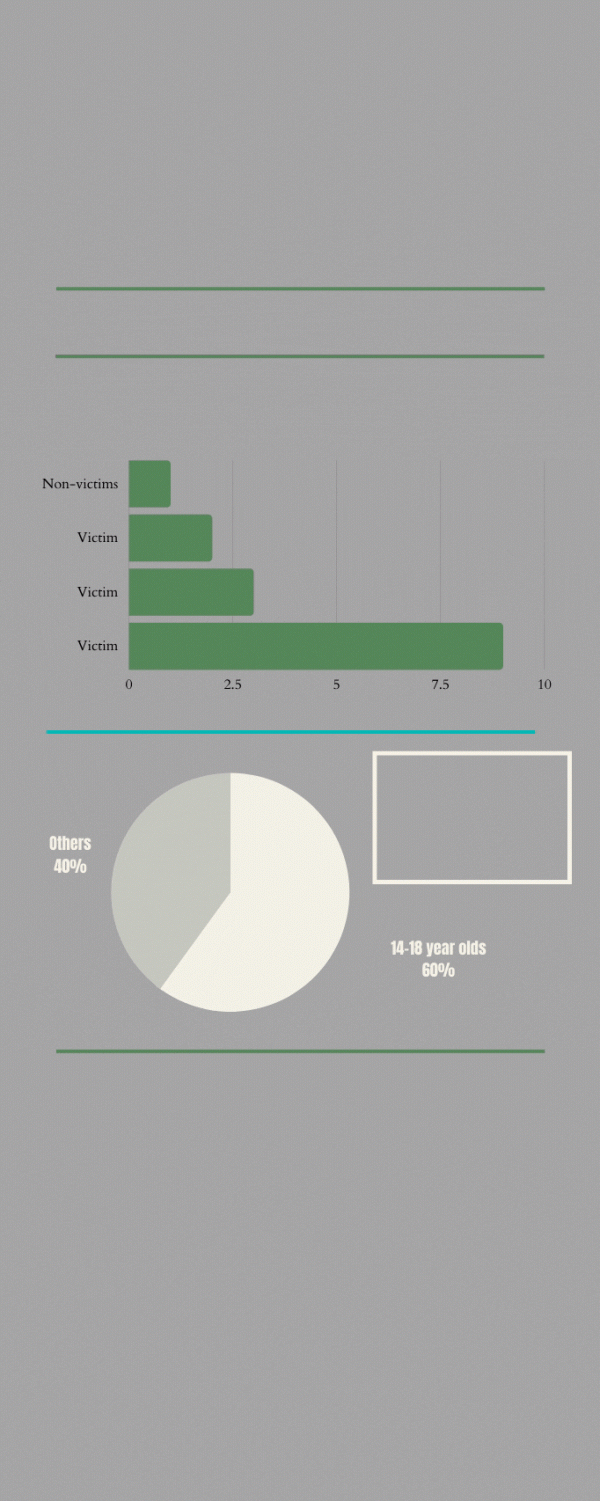 Non-victims
Victim
Victim
Victim
0
2.5
5
7.5
10

Others
40%

14-18 year olds
60%